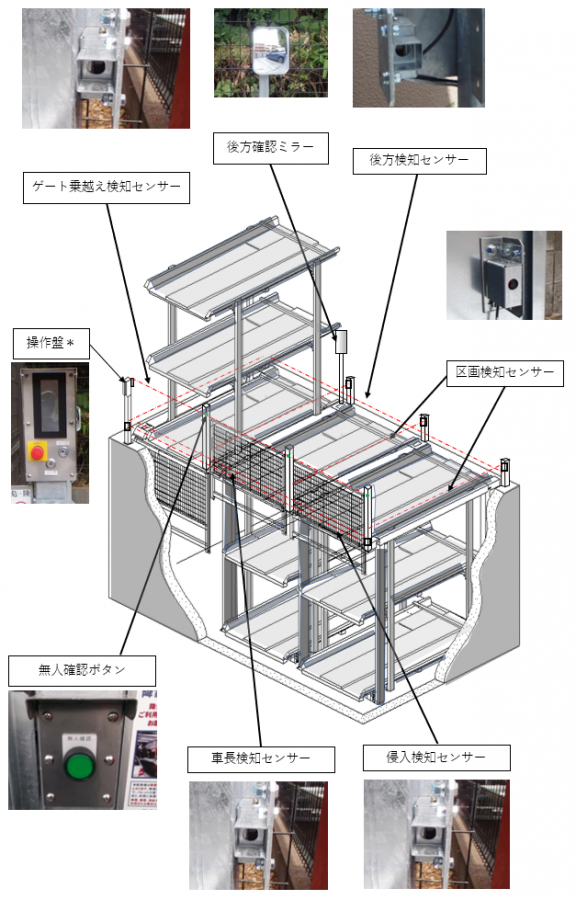 後方確認ミラー

後方検知センサー

ゲート乗越え検知センサー

操作盤＊

区画検知センサー

無人確認ボタン

無人確認

車長検知センサー

侵入検知センサー